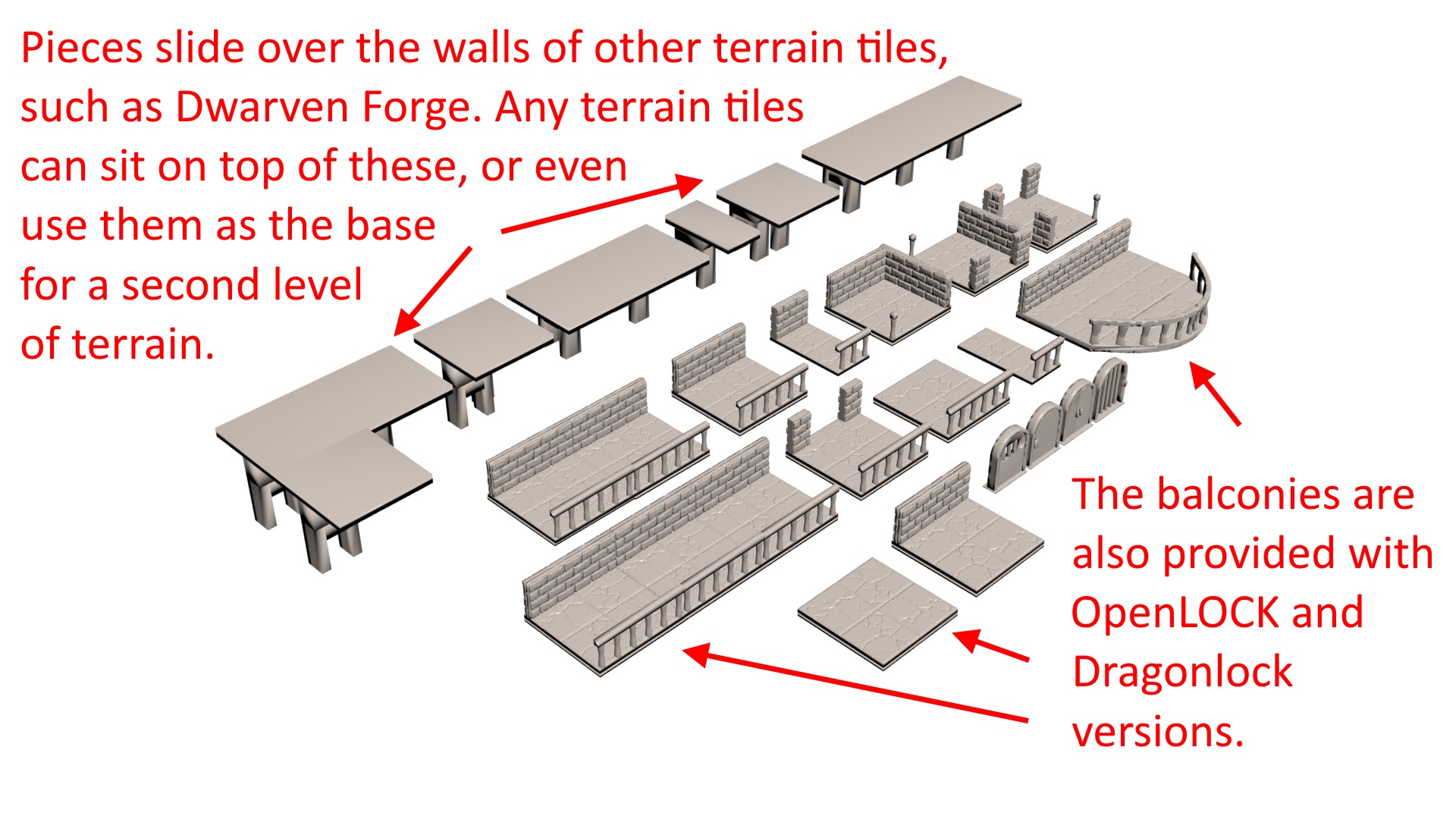 Pieces slide over the walls of other terrain tiles, such as Dwarven Forge. Any terrain tiles can sit on top of these, or even use them as the base for a second level of terrain.

The balconies are also provided with OpenLOCK and Dragonlock versions.